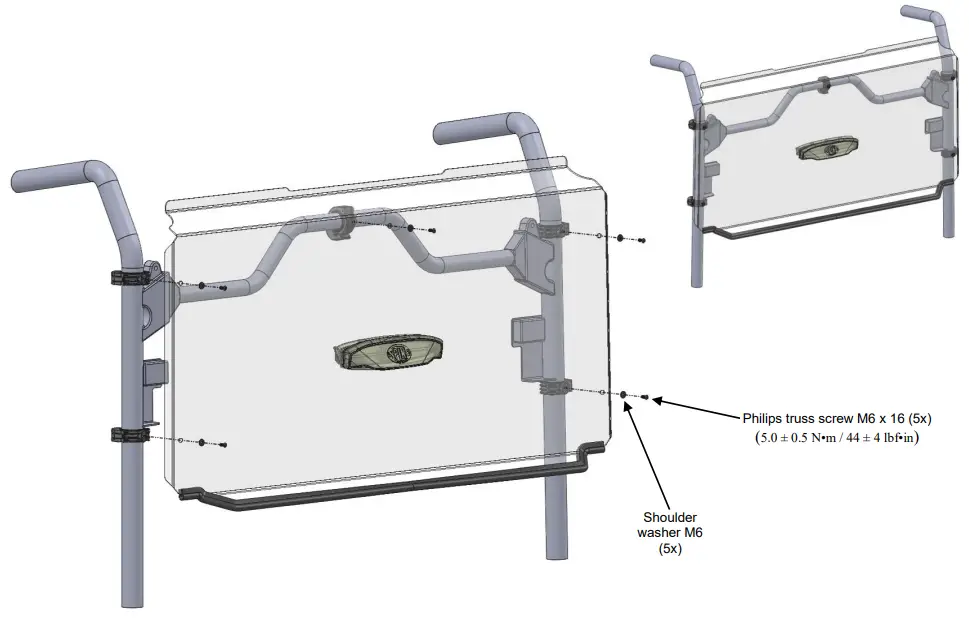 Philips truss screw M6 x 16 (5x)
(5.0 ± 0.5 N•m / 44 ± 4 lbf•in)

Shoulder washer M6
(5x)