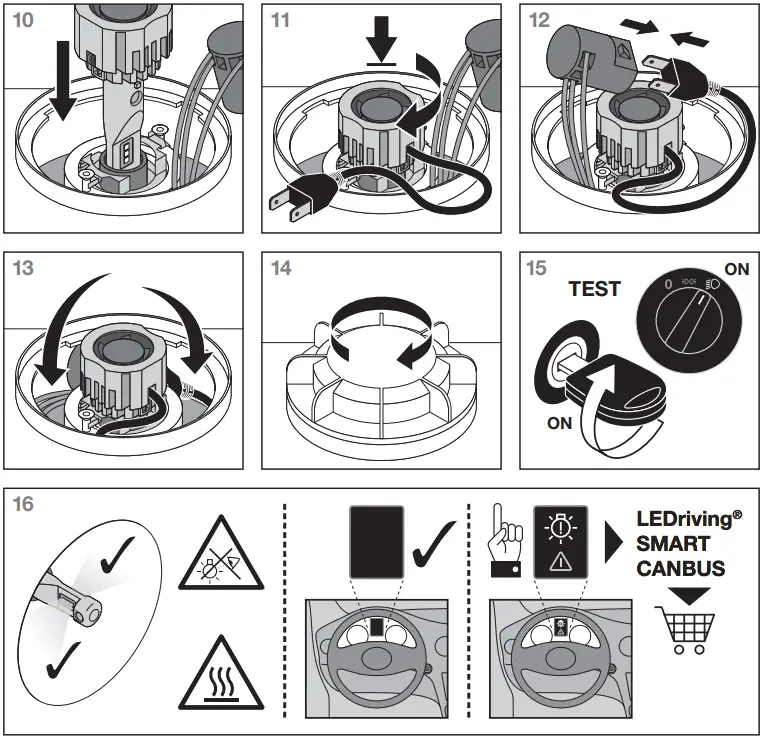 10

11

12

13

14

15

TEST

0

ON

ON

16

LEDriving®
SMART
CANBUS