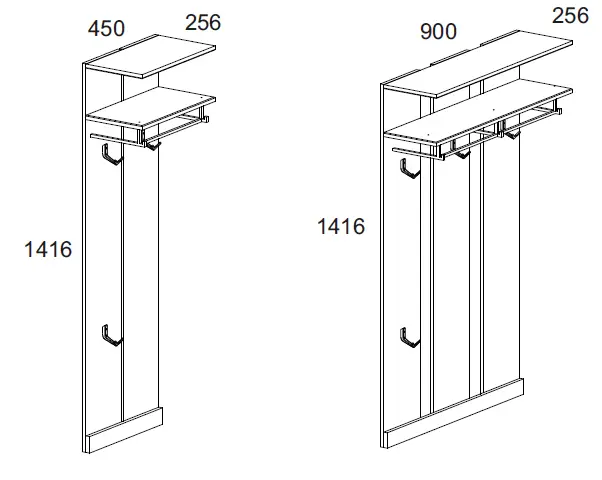 450
256
1416
900
256
1416