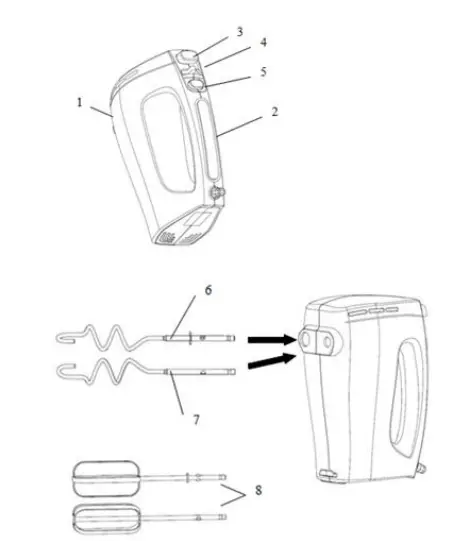 3
4
5
1
2
6
7
8