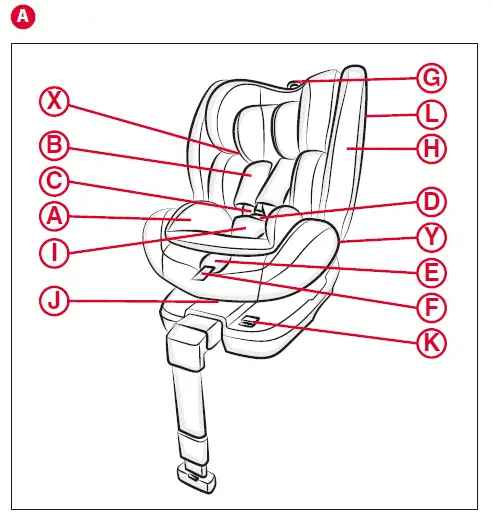 A

X
B
C
A
I
J
G
L
H
D
Y
E
F
K