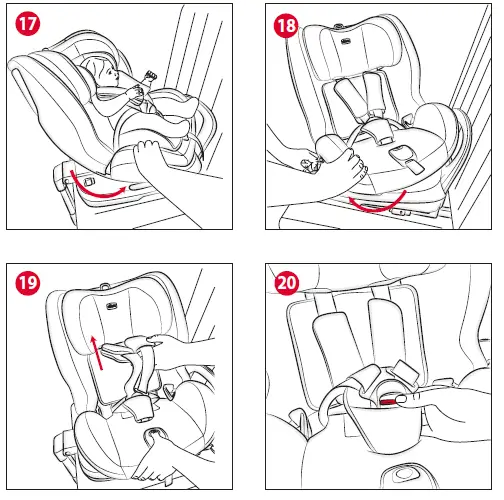 17

18

19

20