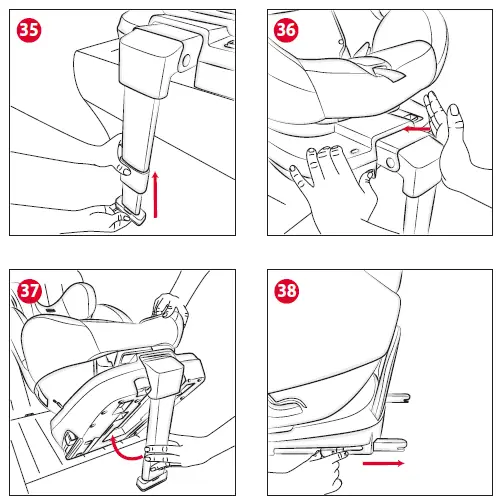 35

36

37

38