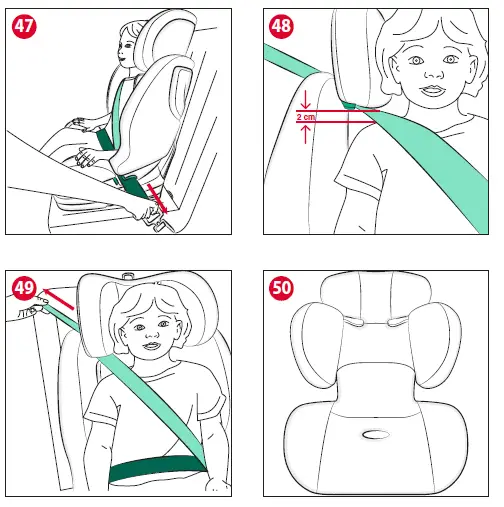 47

48

2 cm

49

50