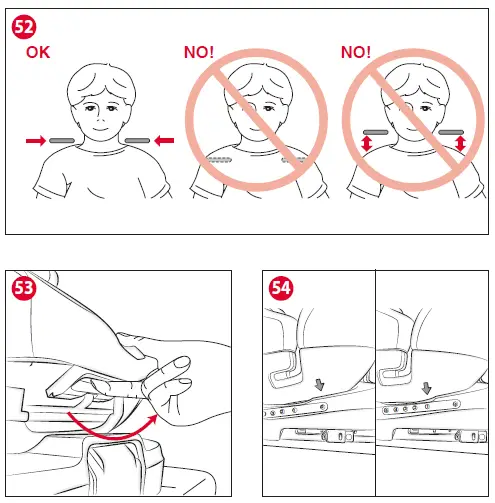 52
OK
NO!
NO!

53

54