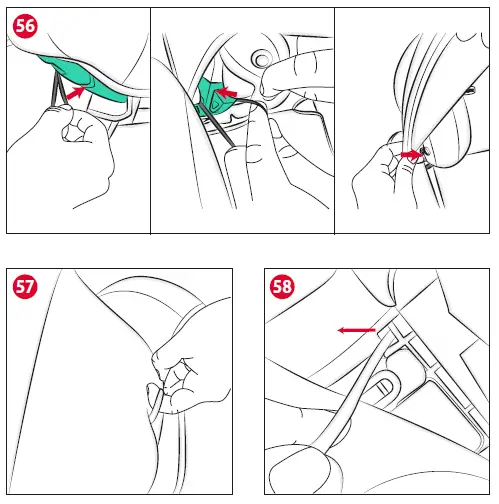 56

57

58