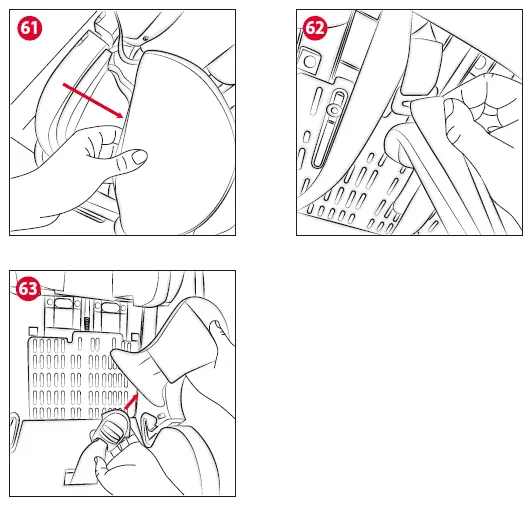 61

62

63