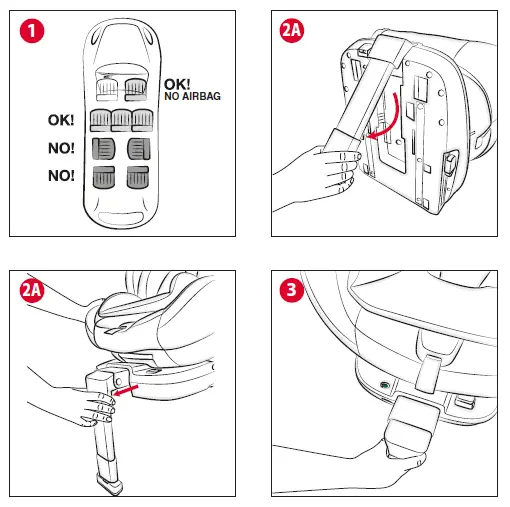 1

OK!
NO AIRBAG

OK!

NO!

NO!

2A

2A

3