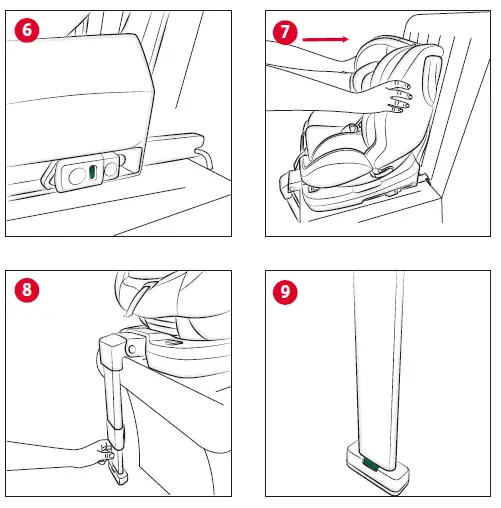 6

7

8

9