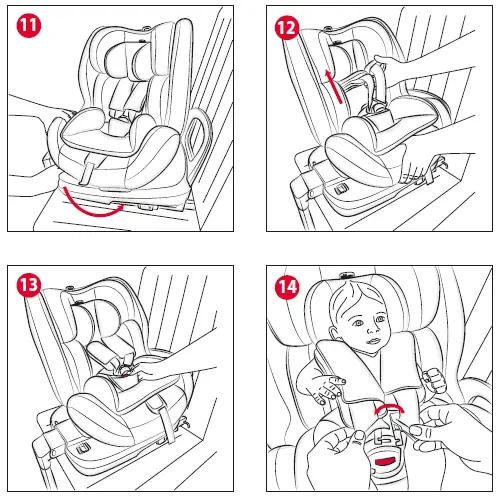 11

12

13

14