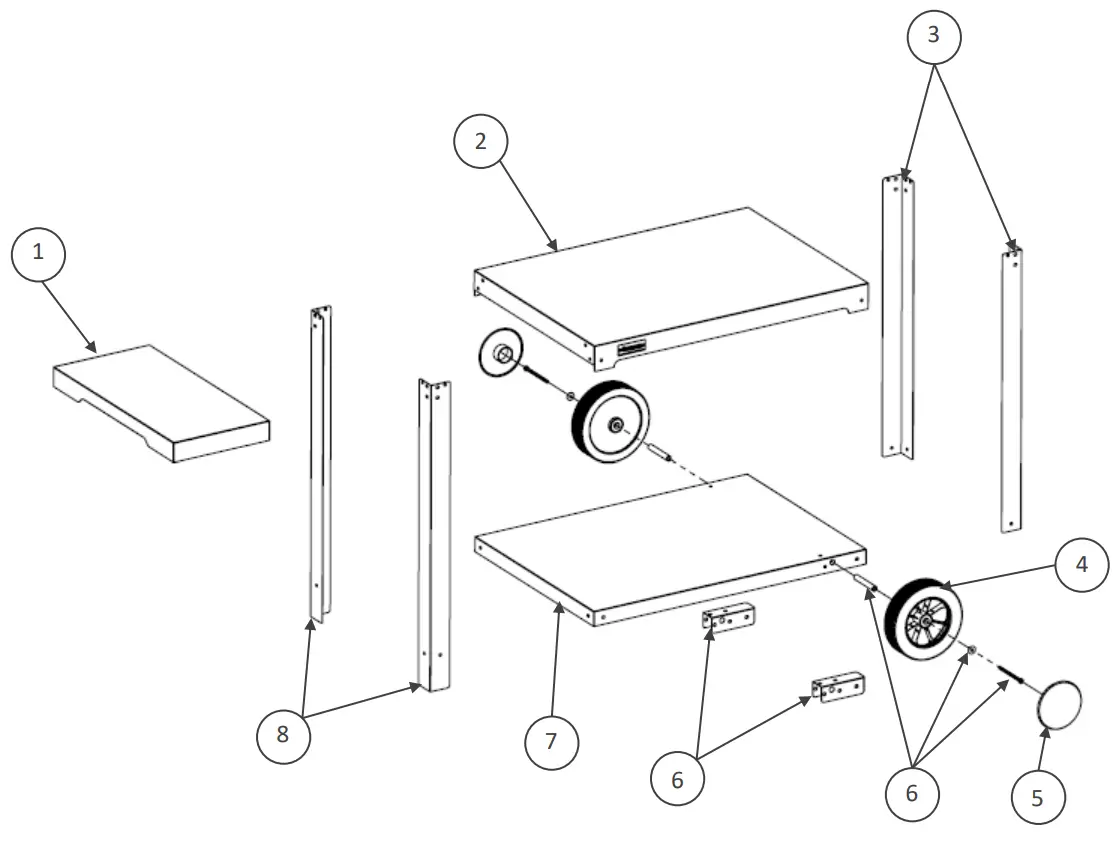 3
2
1
4
8
7
6
6
5