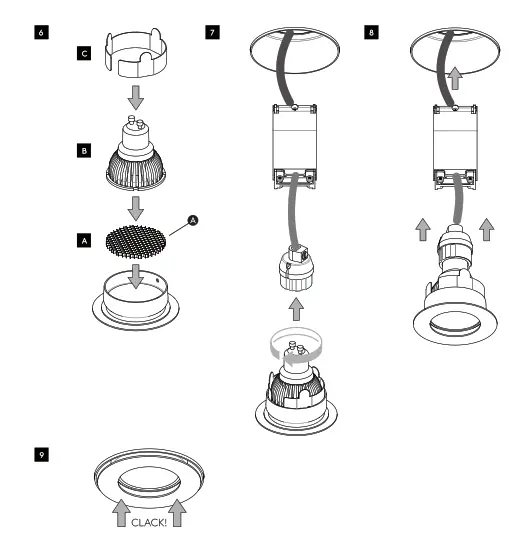 6
C
B
A
A
7
8
9
CLACK!