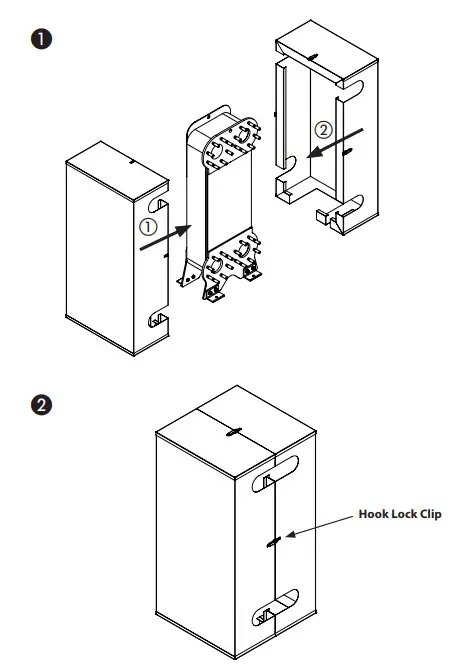 ❶

①

②

❷

Hook Lock Clip