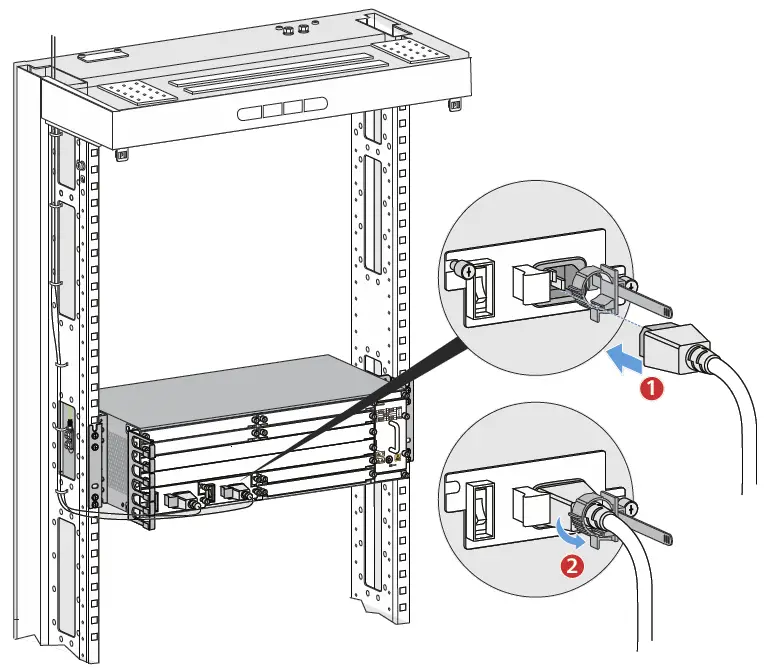 1

2