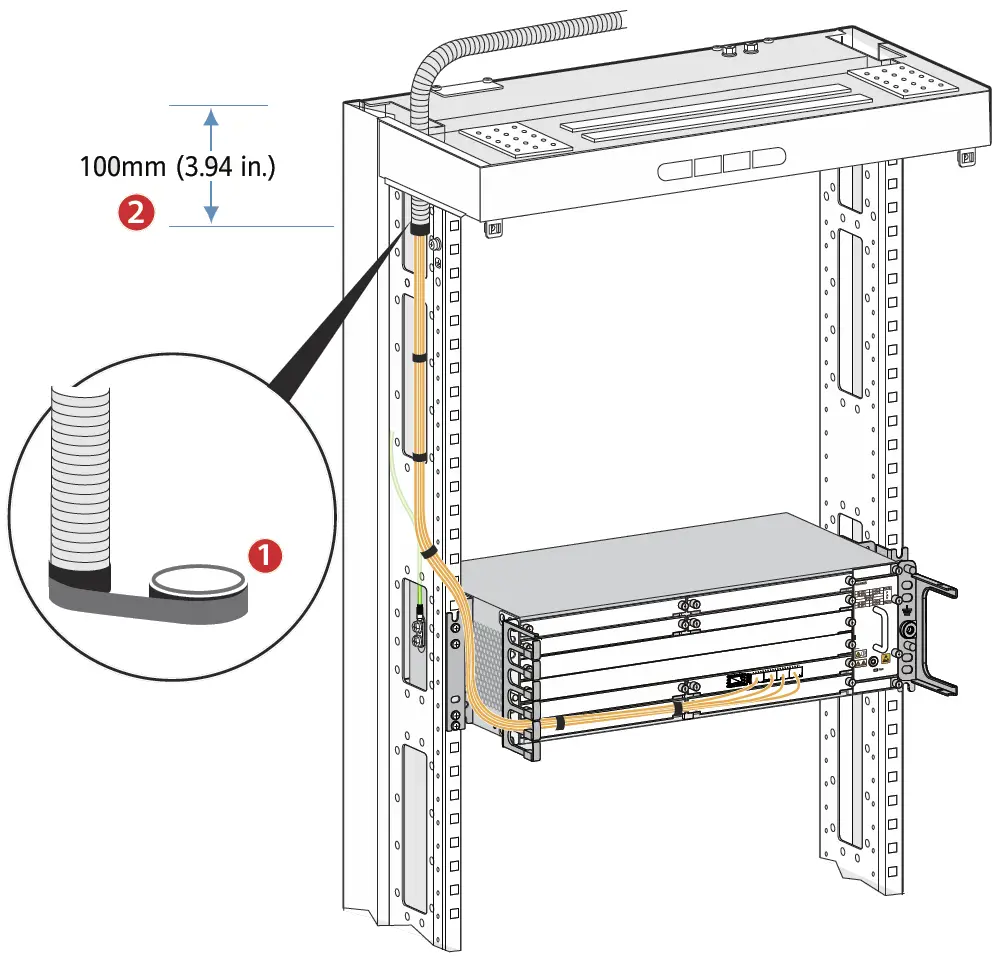 100mm (3.94 in.)
2
1