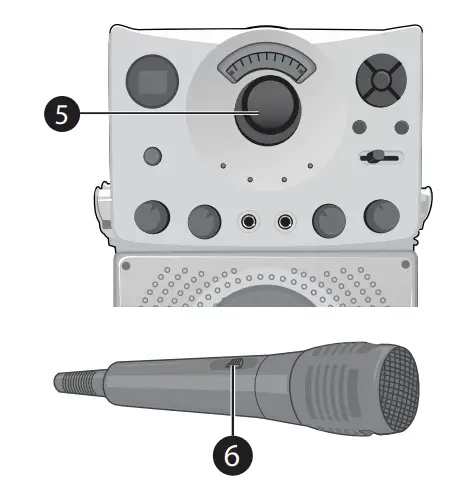 5

6