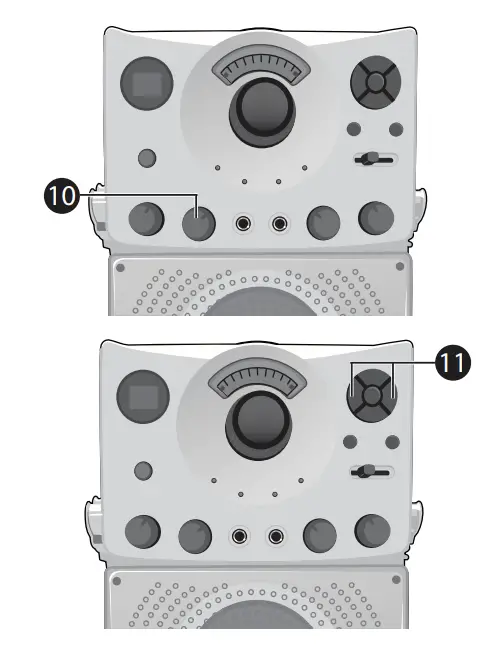 10

11