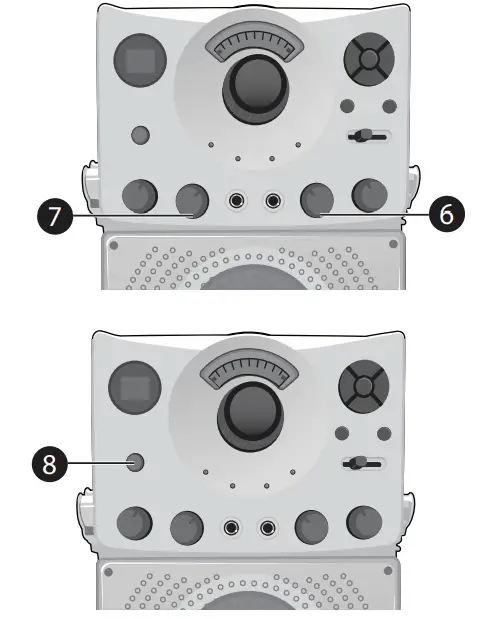 7

6

8