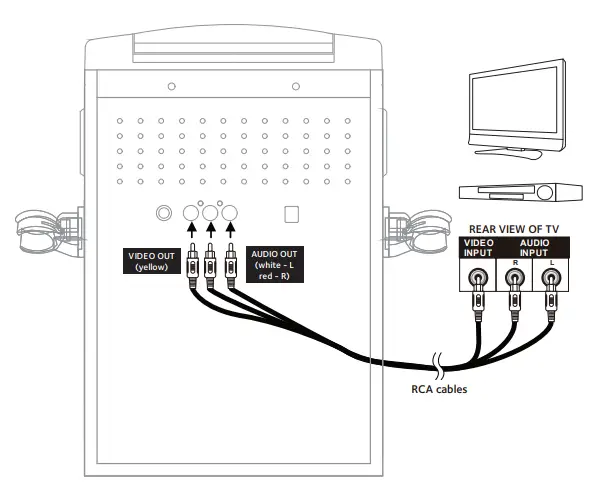 VIDEO OUT
(yellow)

AUDIO OUT
(white - L
red - R)

REAR VIEW OF TV

VIDEO INPUT

AUDIO INPUT

R

L

RCA cables