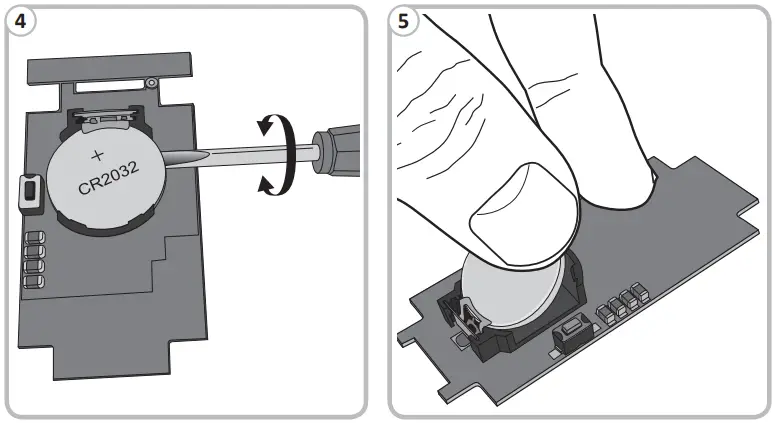 4

+
CR2032

5