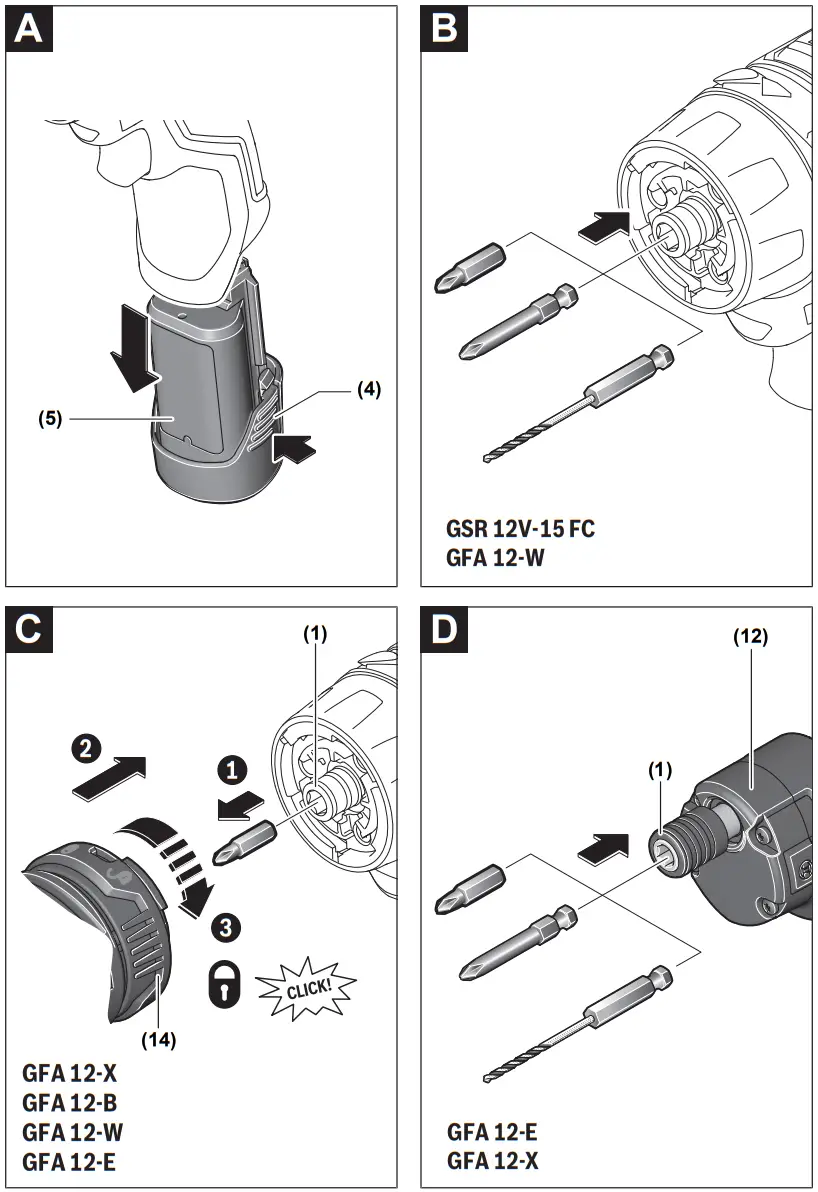 A

(5)

(4)

B

GSR 12V-15 FC
GFA 12-W

C

(1)

2

1

3

CLICK!

(14)

GFA 12-X
GFA 12-B
GFA 12-W
GFA 12-E

D

(12)

(1)

GFA 12-E
GFA 12-X