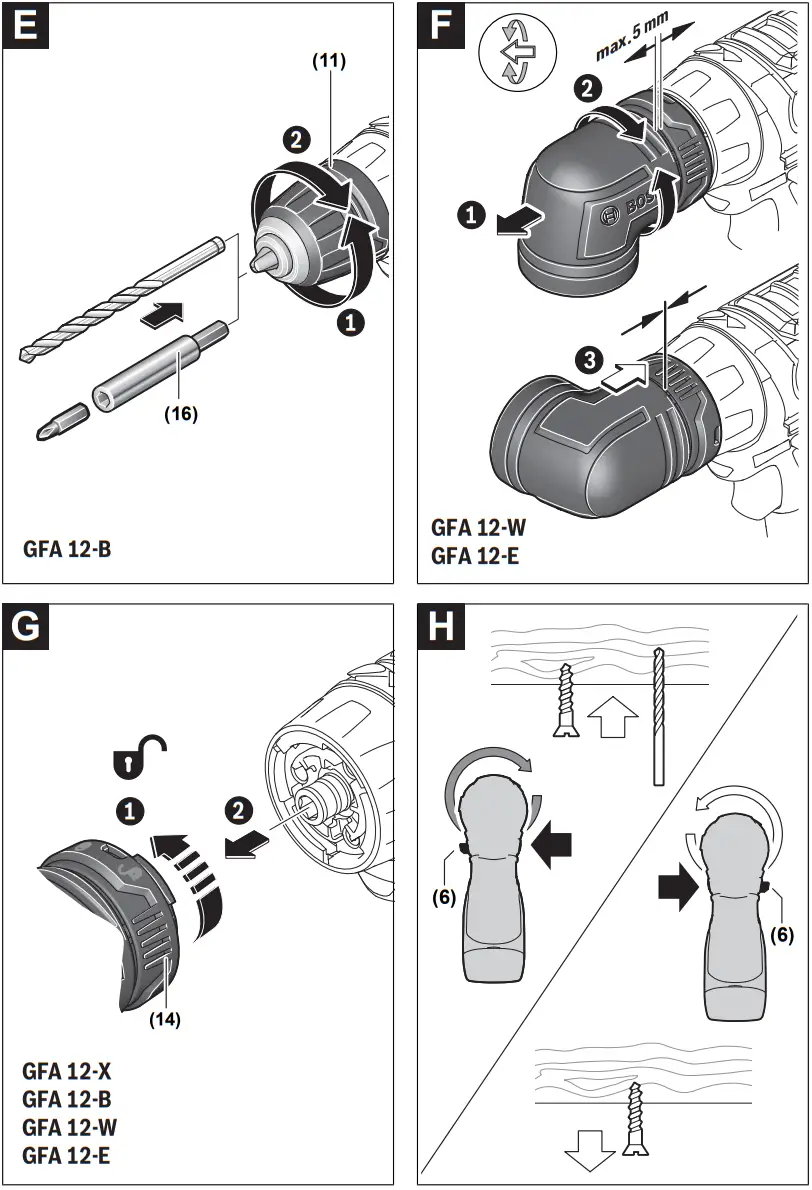 E

(11)

2

1

(16)

GFA 12-B

F

max. 5 mm

2

1

BOSCH

3

GFA 12-W
GFA 12-E

G

1

2

(14)

GFA 12-X
GFA 12-B
GFA 12-W
GFA 12-E

H

(6)

(6)