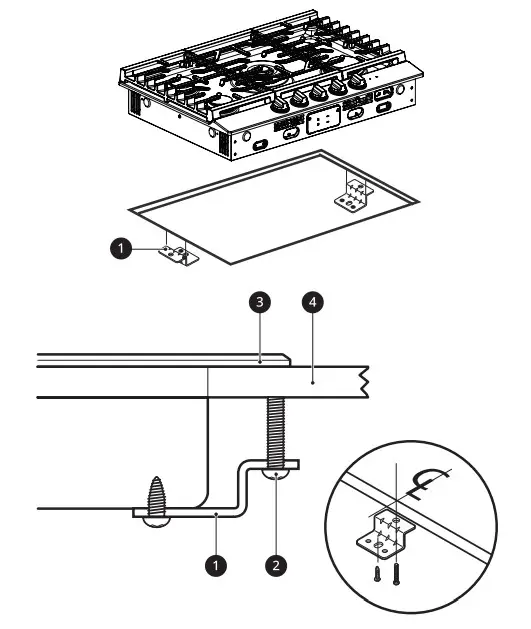 1

3 4

1 2

℄