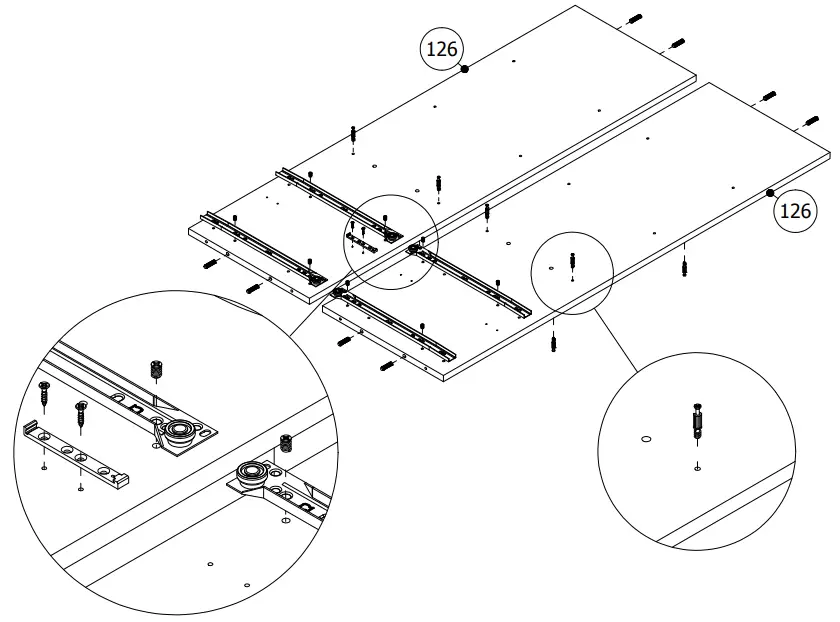 126

126