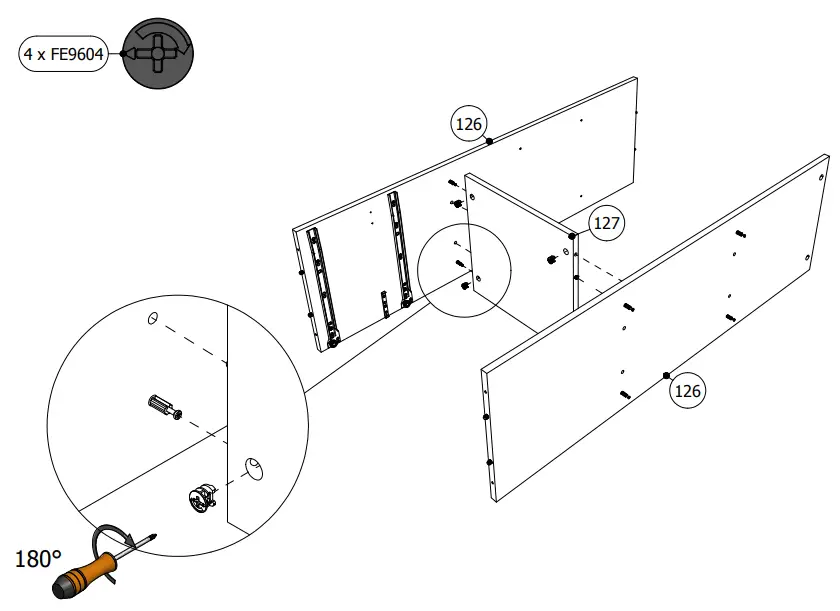 4 x FE9604

126

127

126

180°