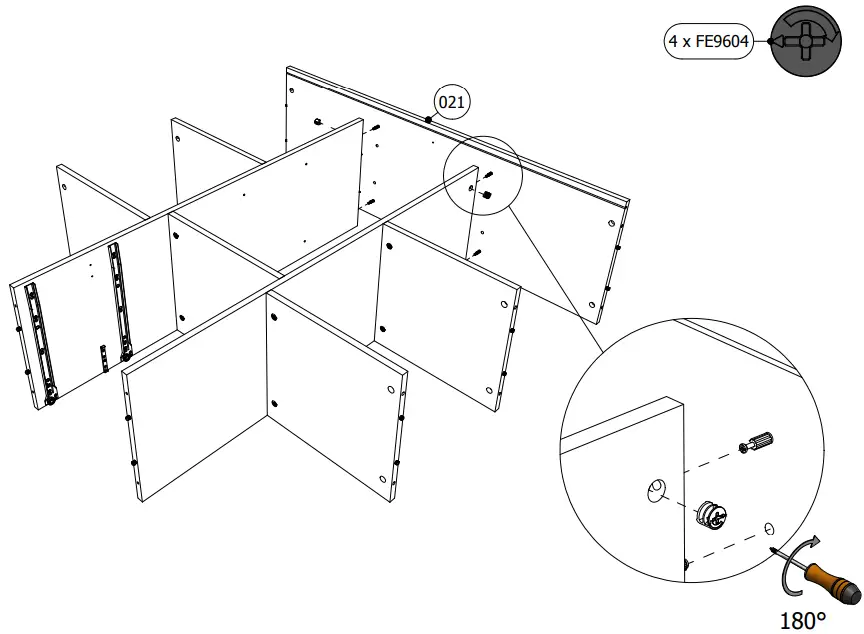 4 x FE9604

021

180°