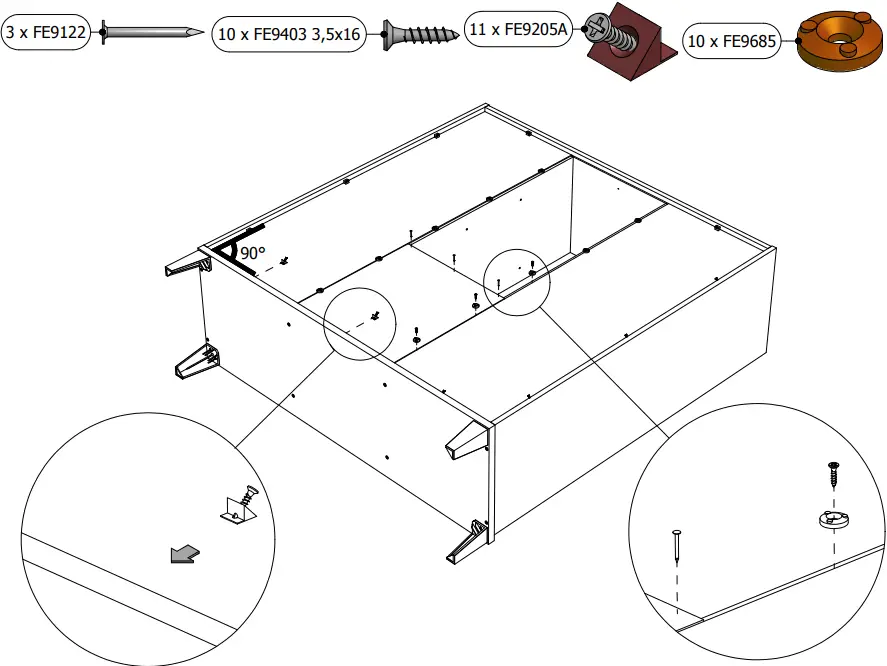 3 x FE9122
10 x FE9403 3,5x16
11 x FE9205A
10 x FE9685
90°