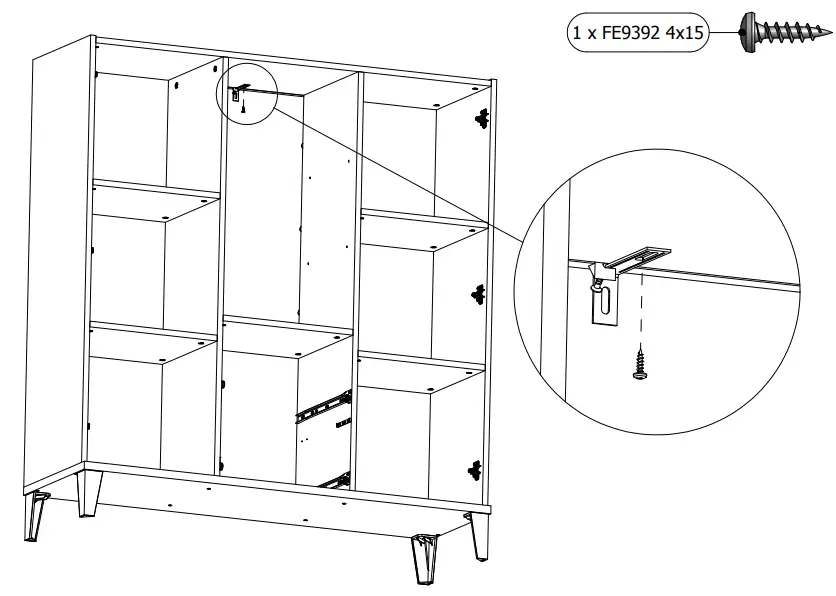 1 x FE9392 4x15