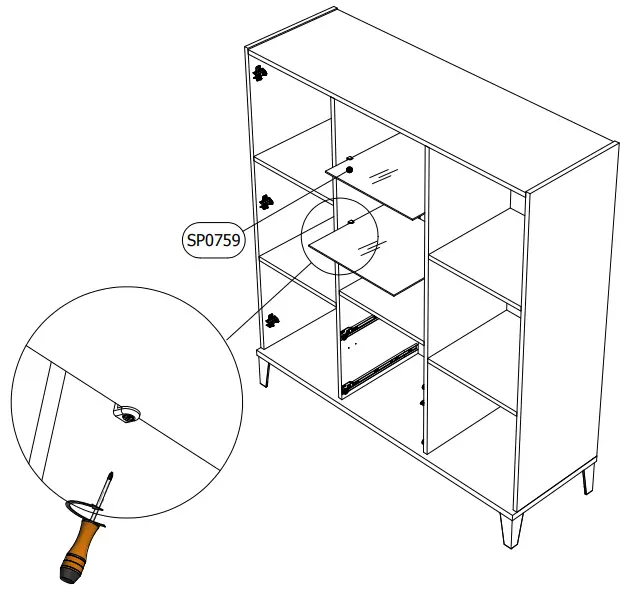 SP0759