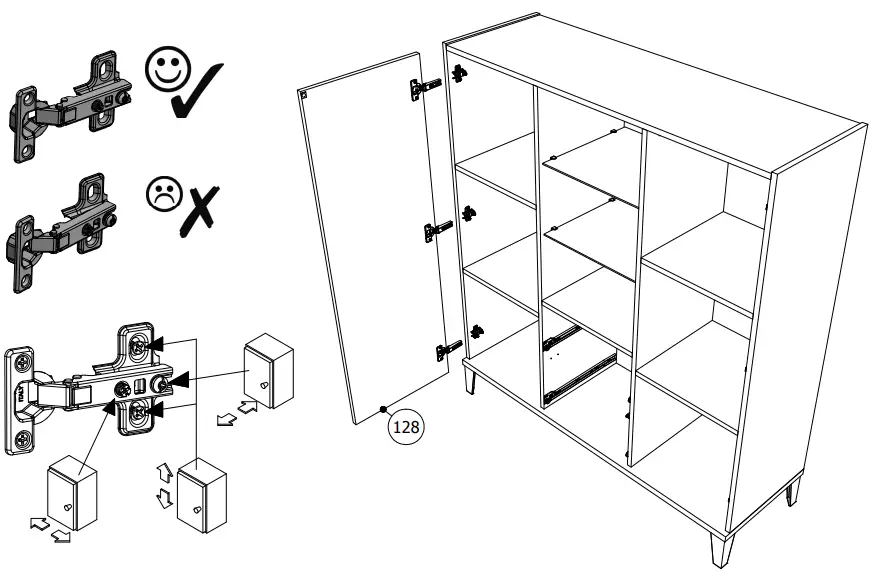 128