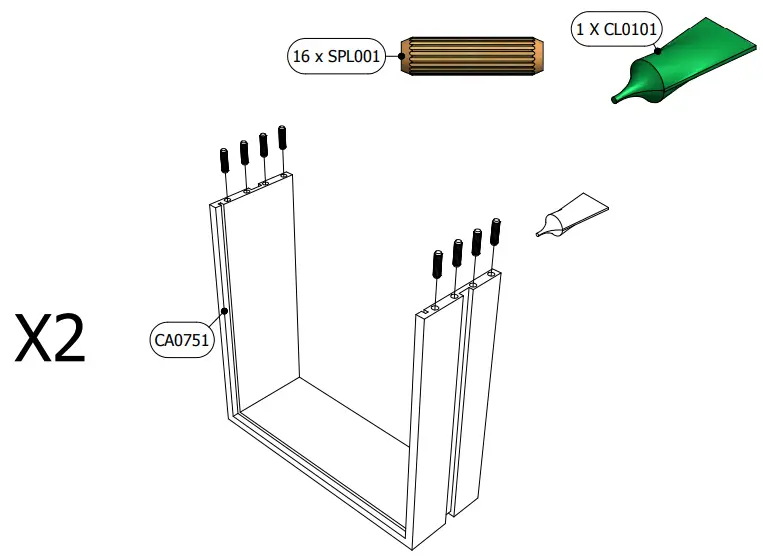 16 x SPL001

1 X CL0101

X2

CA0751