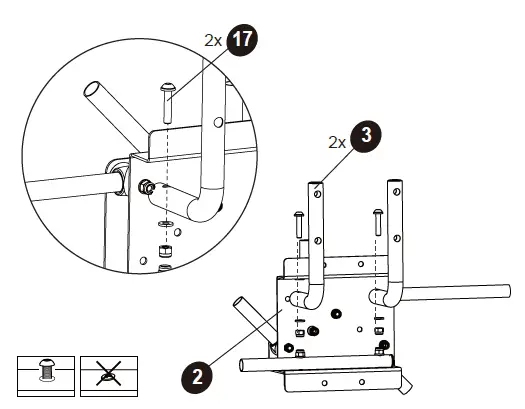 2x 17

2x 3

2