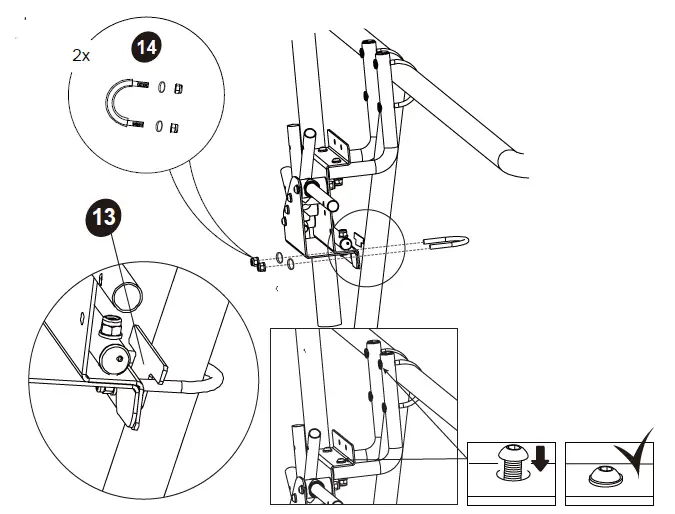 2x
14
13