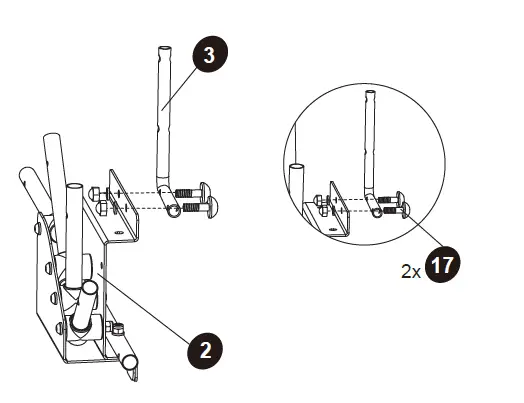 3

2x 17

2