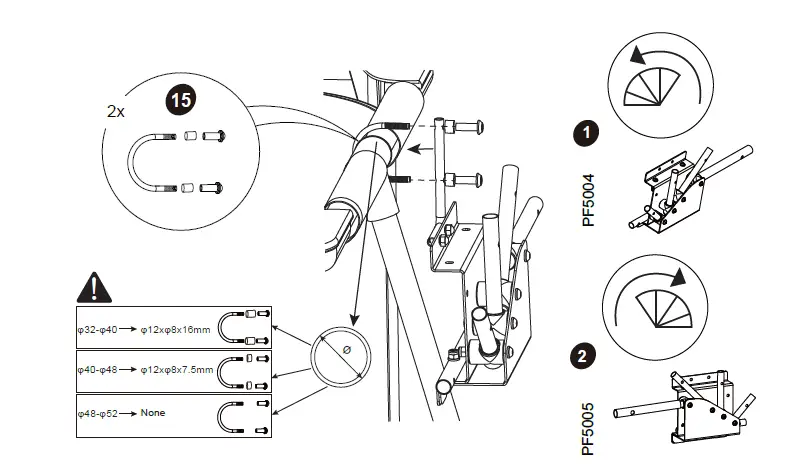 2x

15

φ32-φ40 → φ12xφ8x16mm

φ40-φ48 → φ12xφ8x7.5mm

φ48-φ52 → None

Ø

1

PF5004

2

PF5005