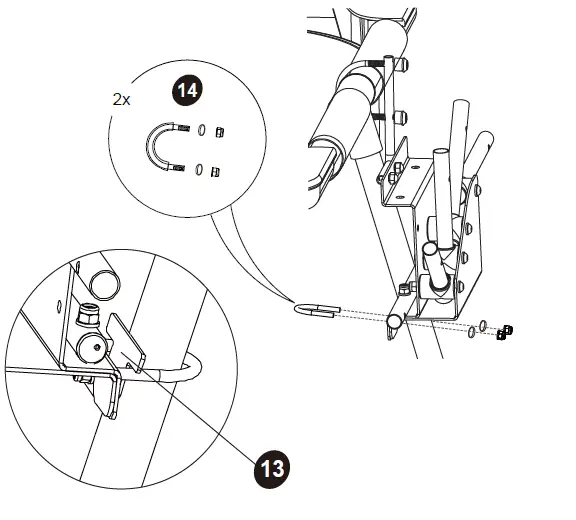 2x
14
13