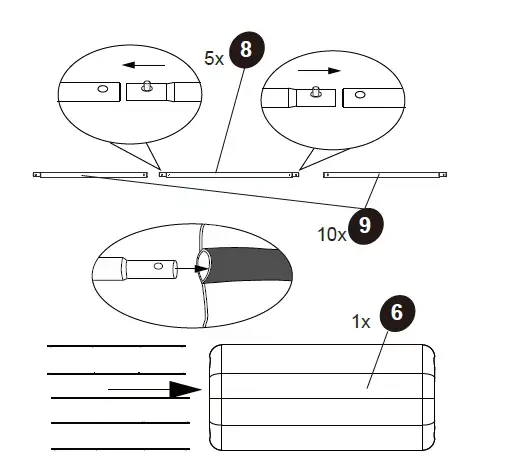 5x 8

10x 9

1x 6