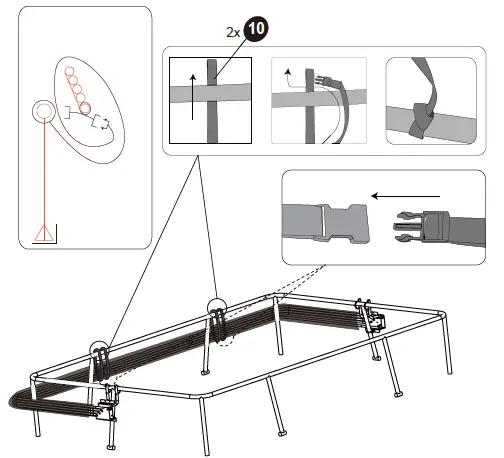 2x 10