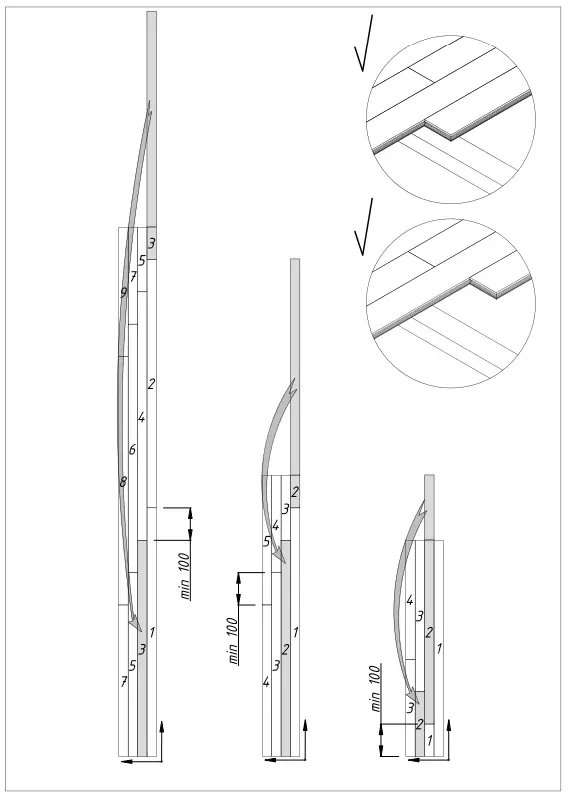 3
5
7
9
2
4
6
8
min 100
1
3
5
7

2
3
4
5
min 100
1
2
3
4

4
3
2
1
min 100
3
2
1