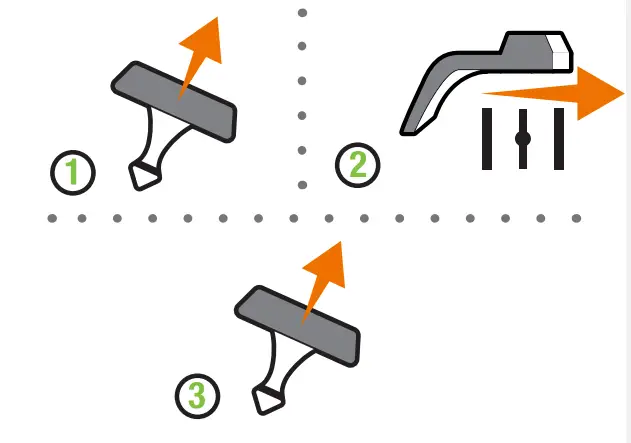 1

2

3