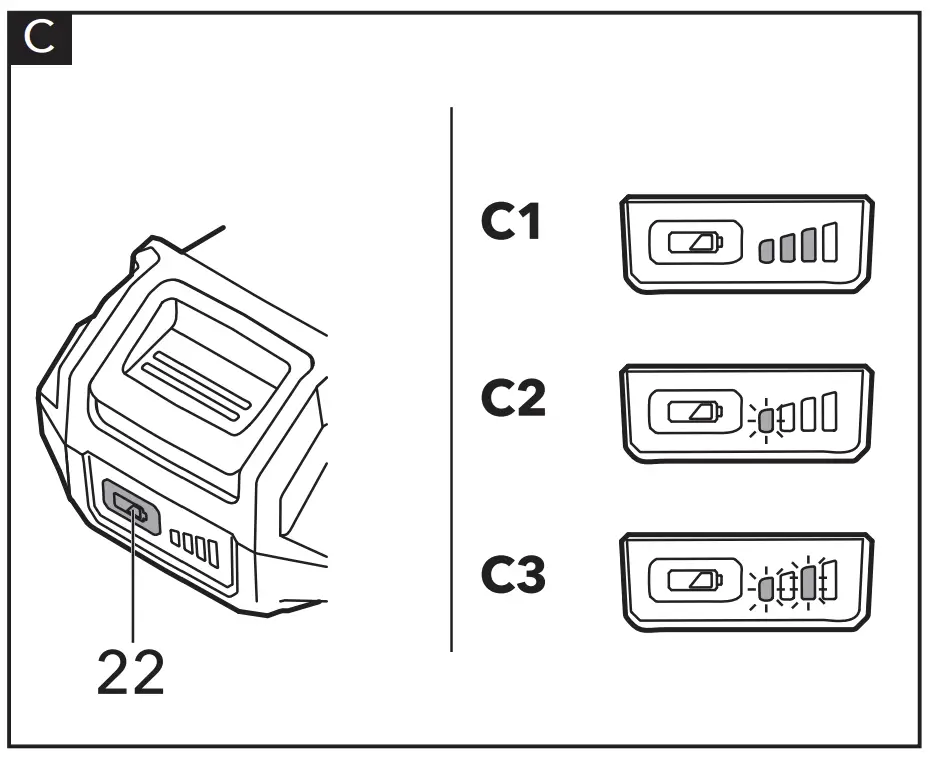 C

22

C1

C2

C3