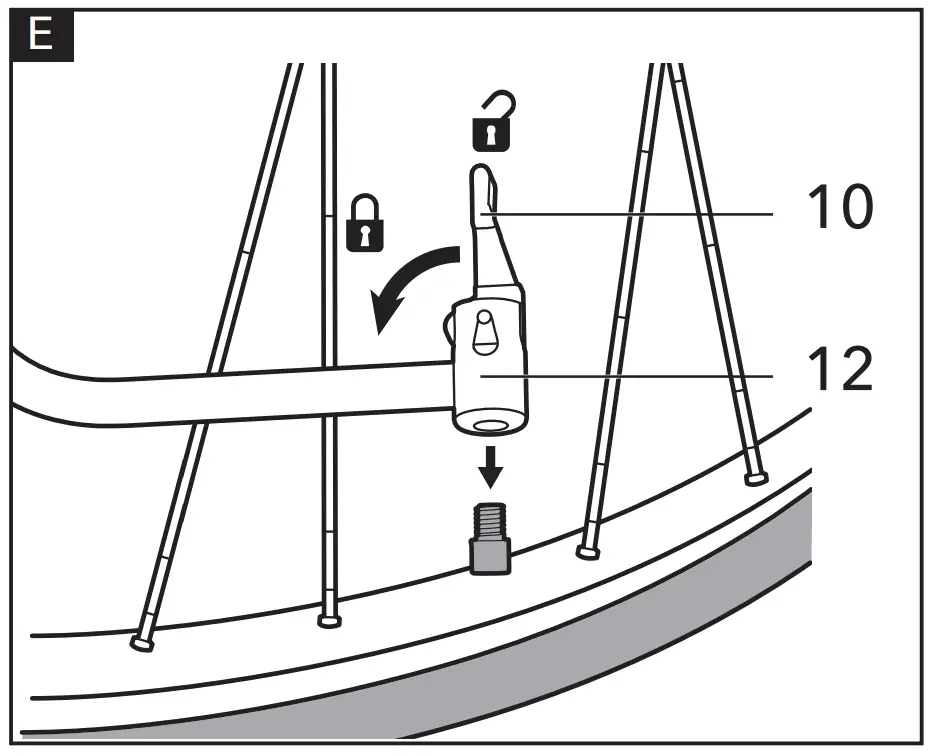 E

10

12