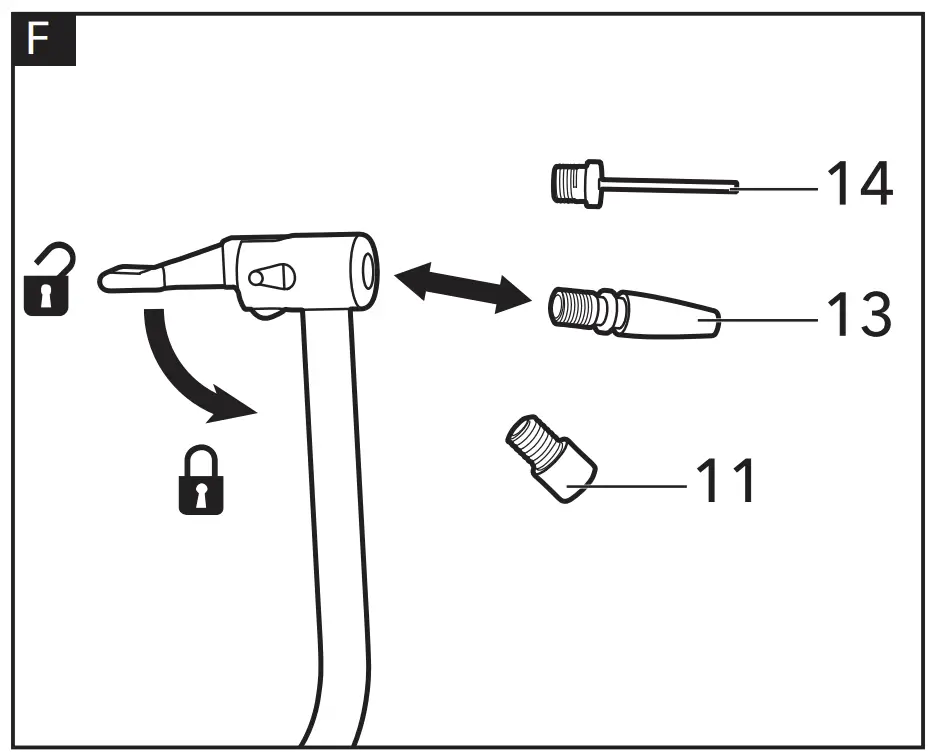 F

14

13

11