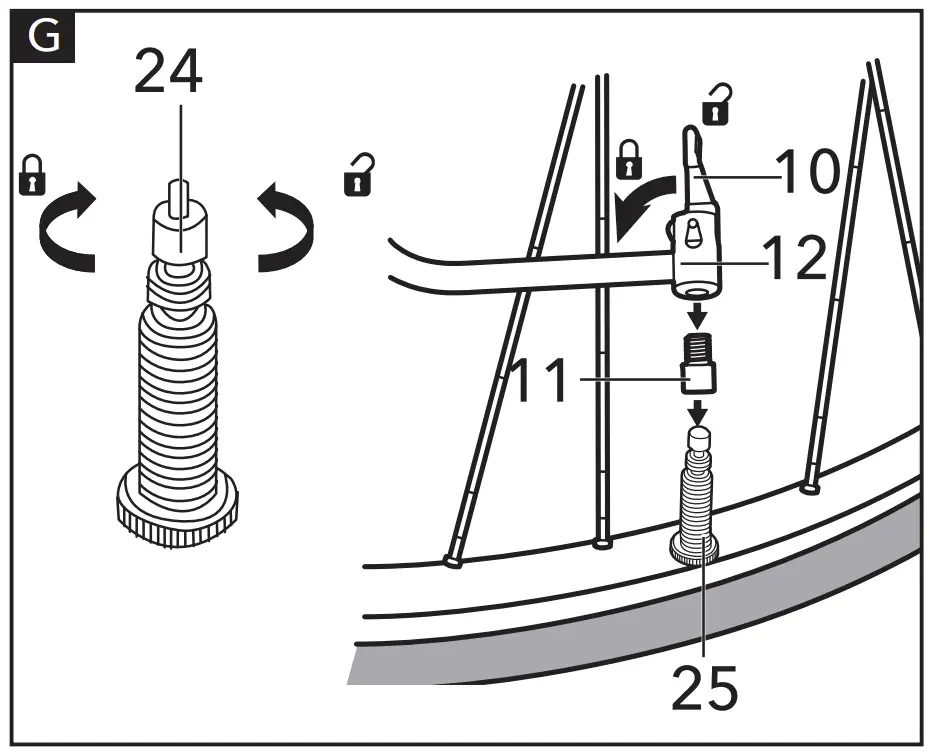 G
24
10
12
11
25