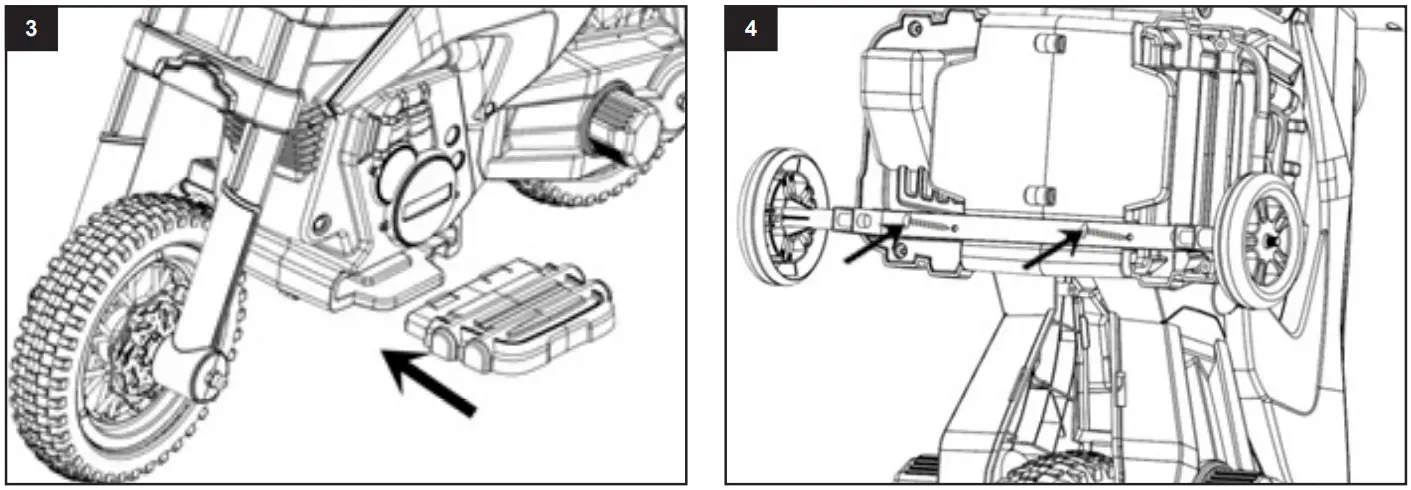 3

4