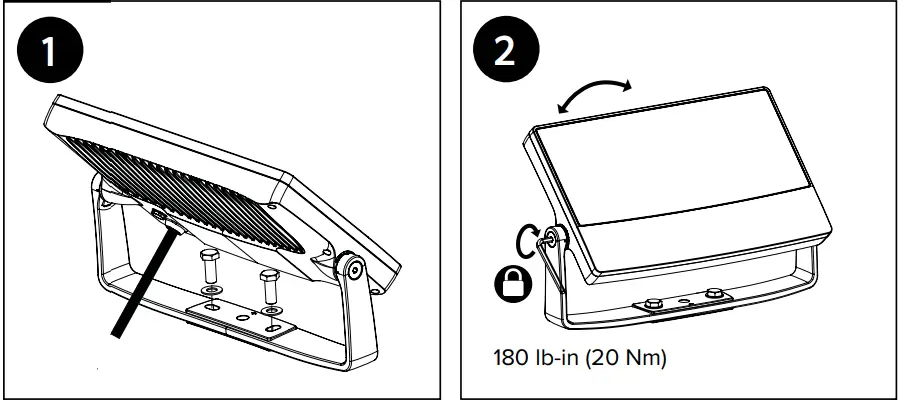 1

2

180 lb-in (20 Nm)